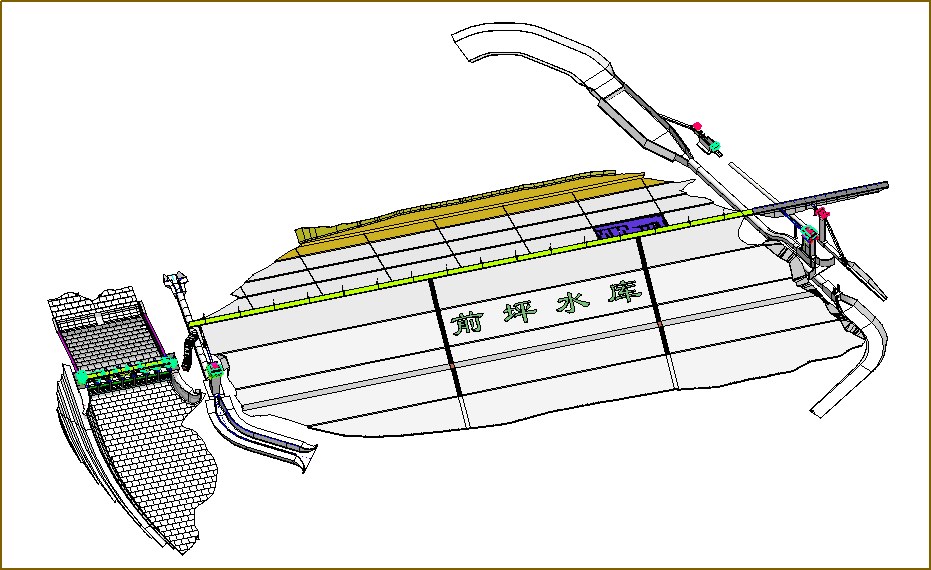 前坪水库